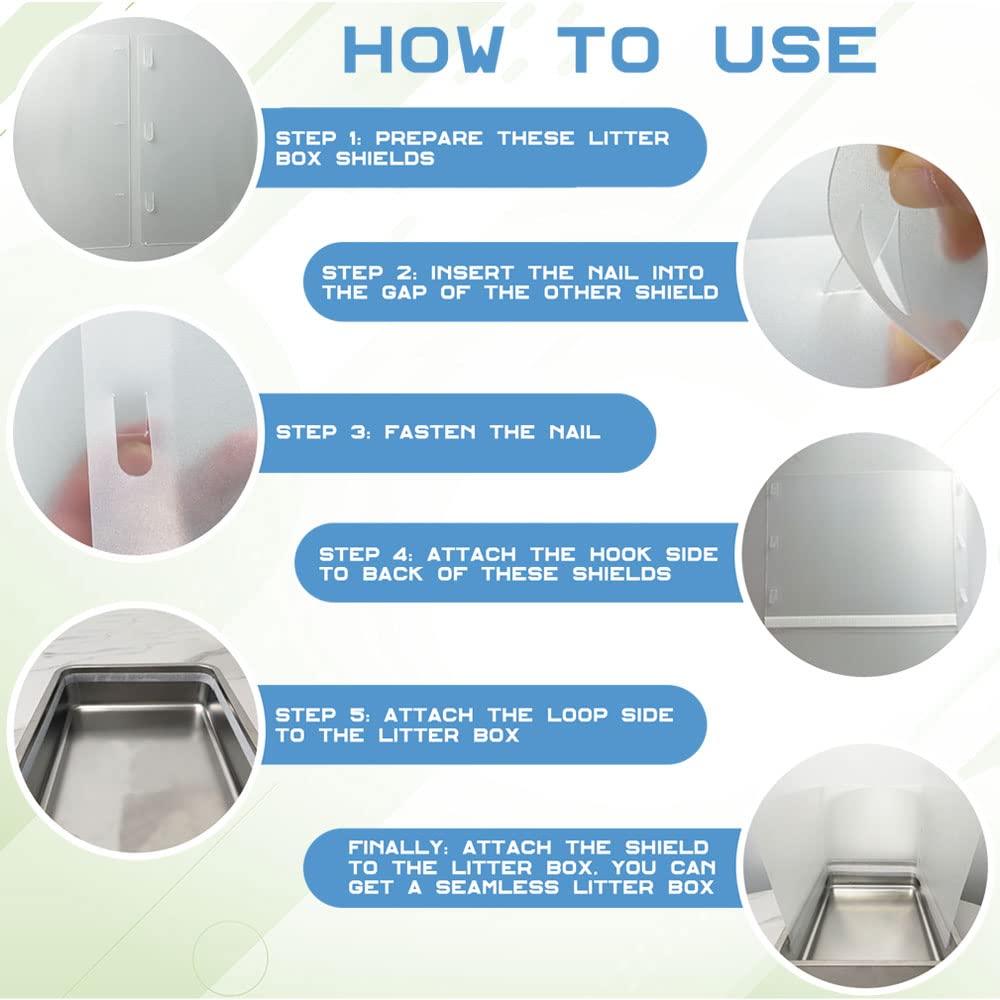 HOW TO USE

STEP 1: PREPARE THESE LITTER BOX SHIELDS

STEP 2: INSERT THE NAIL INTO THE GAP OF THE OTHER SHIELD

STEP 3: FASTEN THE NAIL

STEP 4: ATTACH THE HOOK SIDE TO BACK OF THESE SHIELDS

STEP 5: ATTACH THE LOOP SIDE TO THE LITTER BOX

FINALLY: ATTACH THE SHIELD TO THE LITTER BOX. YOU CAN GET A SEAMLESS LITTER BOX