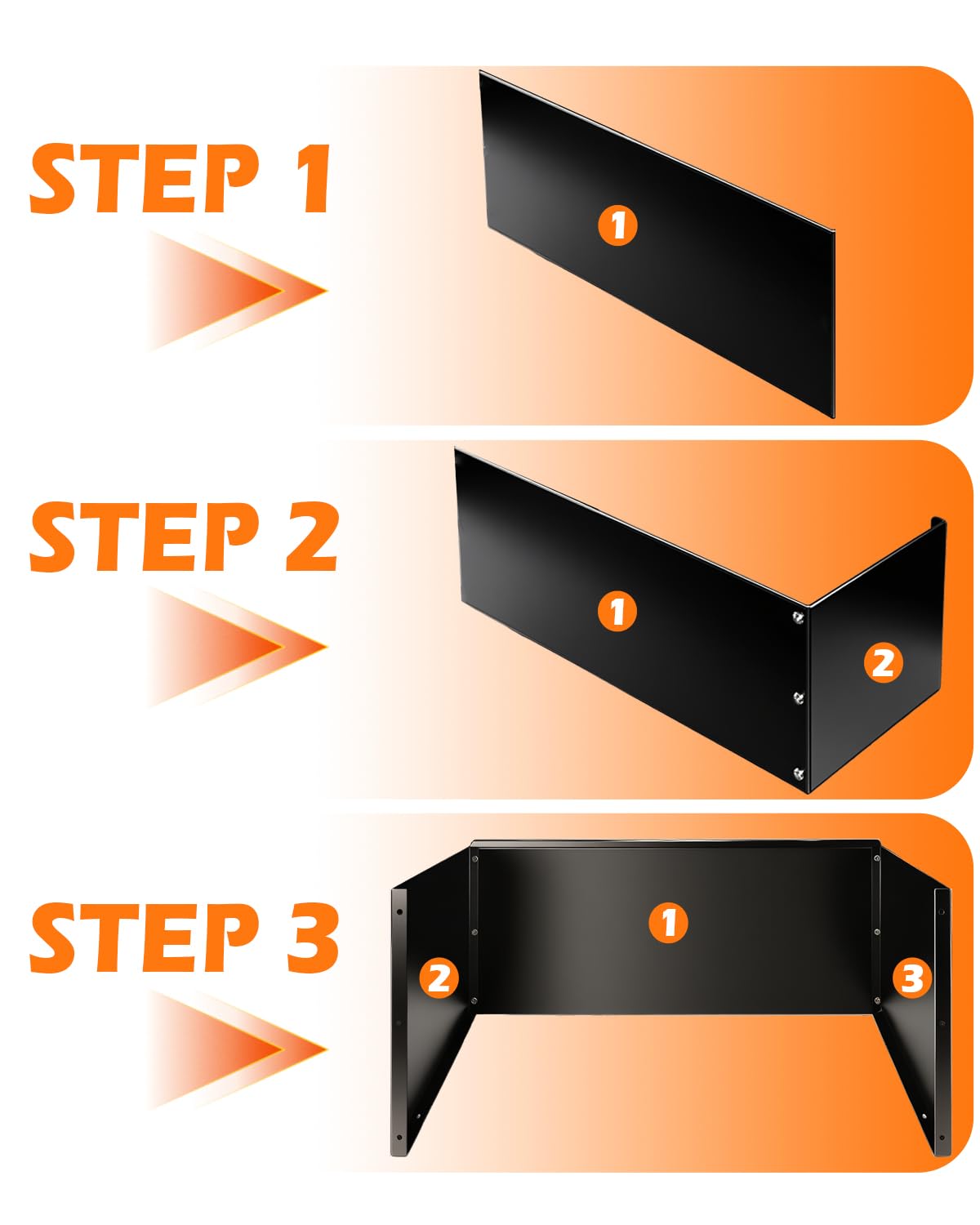 STEP 1

1

STEP 2

1

2

STEP 3

1

2

3